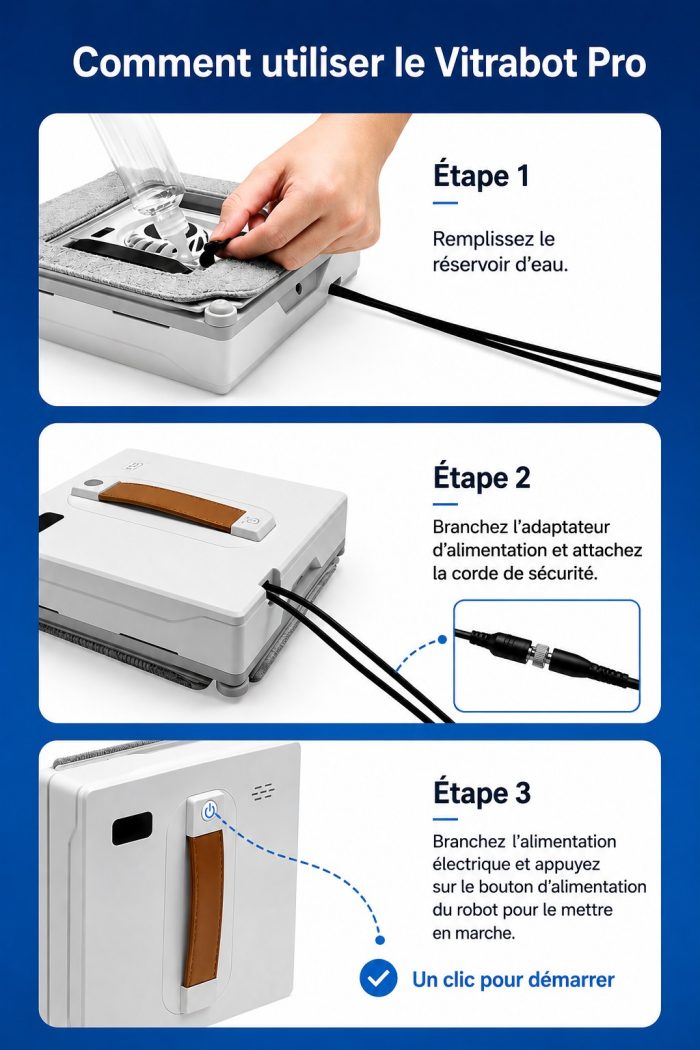 Comment utiliser le Vitrabot Pro

Étape 1

Remplissez le réservoir d'eau.

Étape 2

Branchez l'adaptateur d'alimentation et attachez la corde de sécurité.

Étape 3

Branchez l'alimentation électrique et appuyez sur le bouton d'alimentation du robot pour le mettre en marche.

Un clic pour démarrer